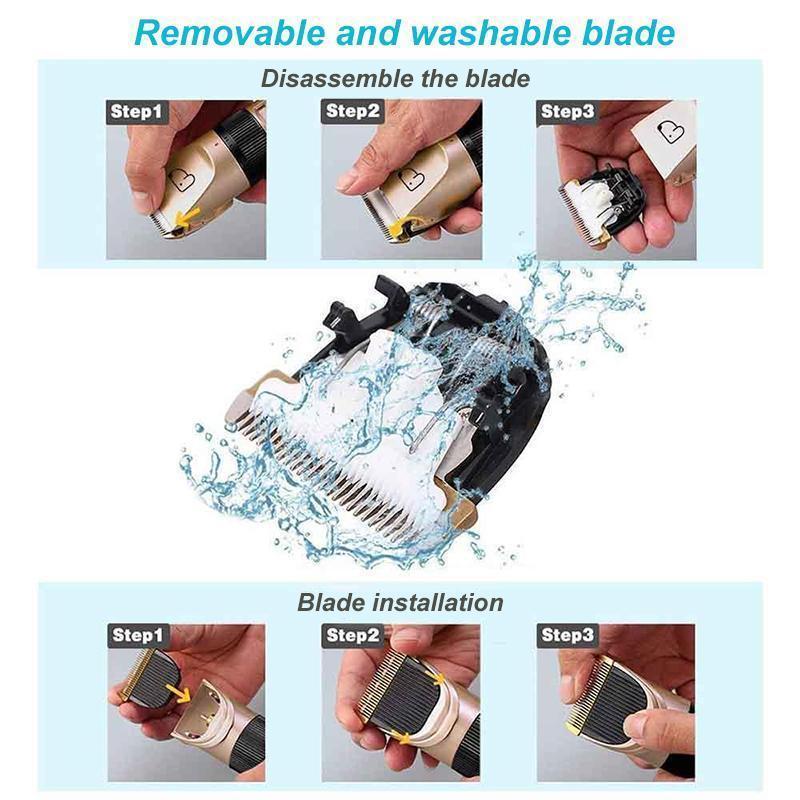 Removable and washable blade

Disassemble the blade

Step1

Step2

Step3

Blade installation

Step1

Step2

Step3